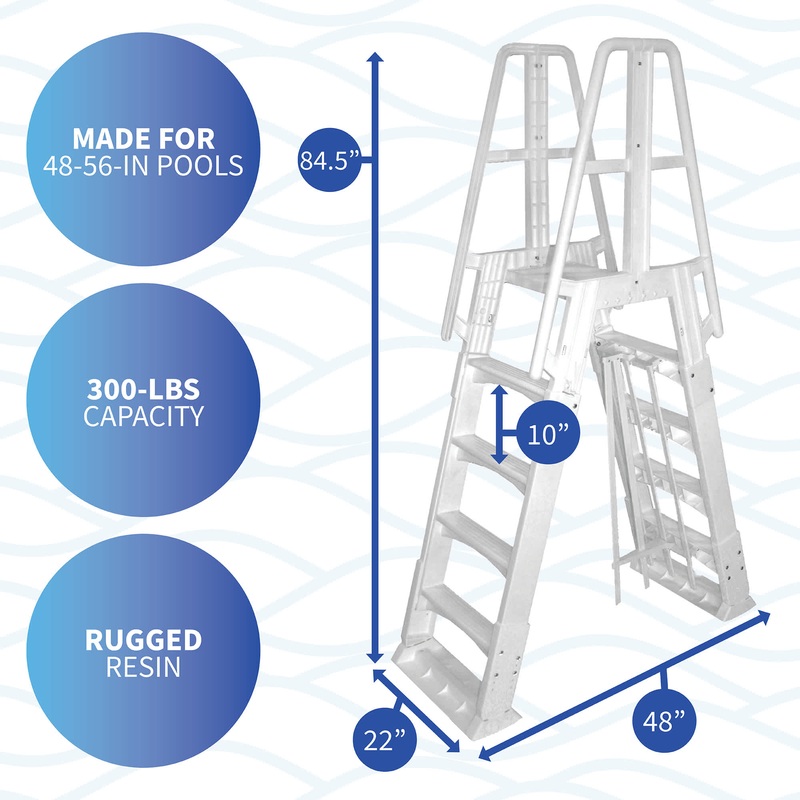 MADE FOR
48-56-IN POOLS

300-LBS
CAPACITY

RUGGED
RESIN

84.5”

10”

22”

48”